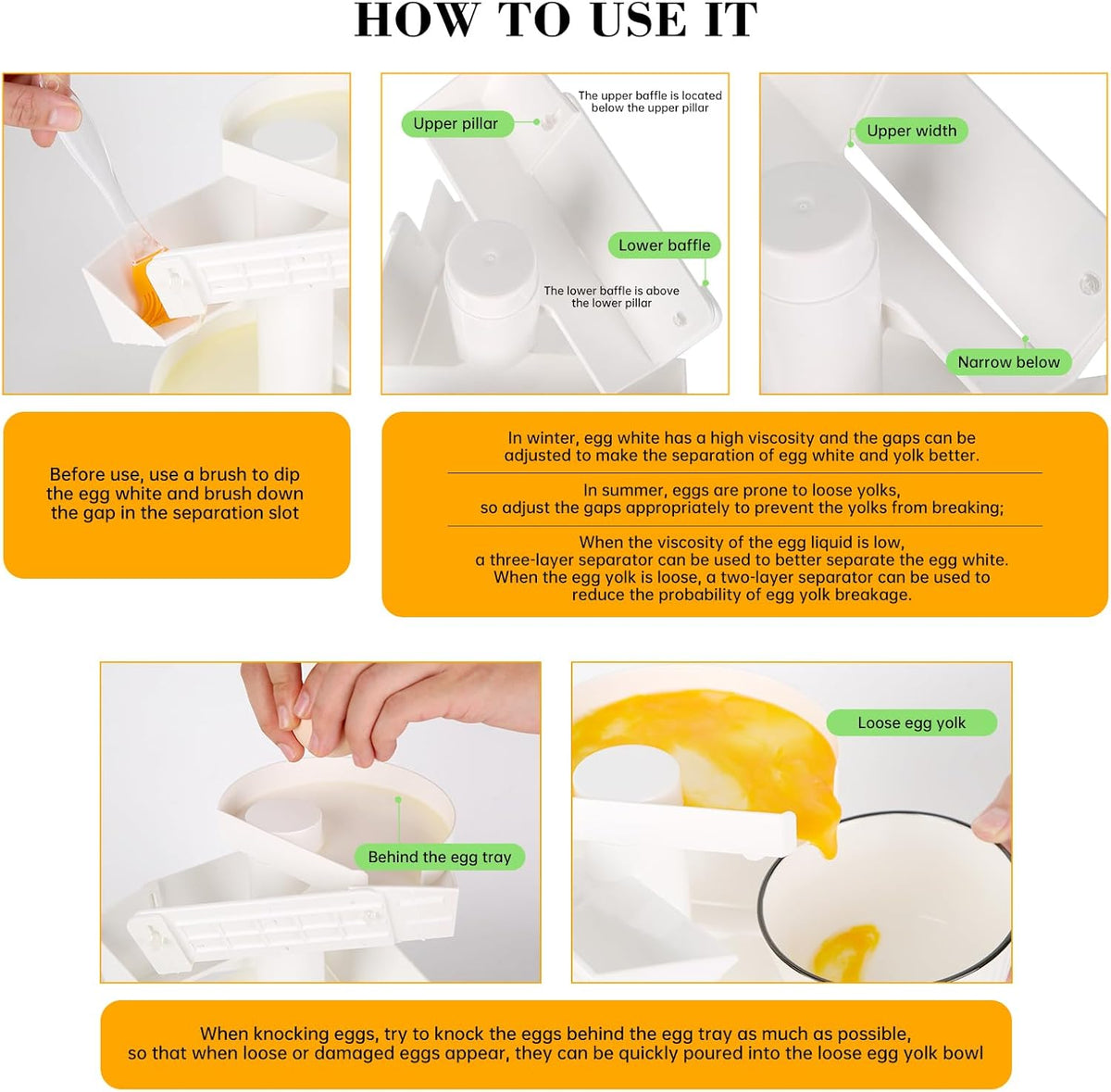 HOW TO USE IT

Upper pillar

The upper baffle is located below the upper pillar

Lower baffle

The lower baffle is above the lower pillar

Upper width

Narrow below

Before use, use a brush to dip the egg white and brush down the gap in the separation slot

In winter, egg white has a high viscosity and the gaps can be adjusted to make the separation of egg white and yolk better.

In summer, eggs are prone to loose yolks, so adjust the gaps appropriately to prevent the yolks from breaking;

When the viscosity of the egg liquid is low, a three-layer separator can be used to better separate the egg white. When the egg yolk is loose, a two-layer separator can be used to reduce the probability of egg yolk breakage.

Behind the egg tray

Loose egg yolk

When knocking eggs, try to knock the eggs behind the egg tray as much as possible, so that when loose or damaged eggs appear, they can be quickly poured into the loose egg yolk bowl